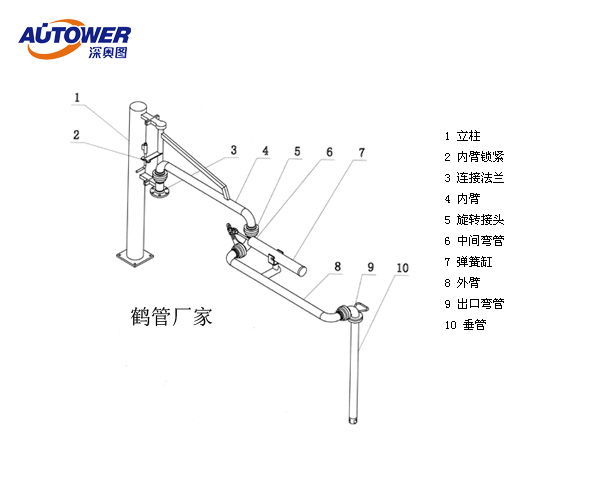 AUTOWER
深奥图

1
2
3
4
5
6
7
8
9
10

鹤管厂家

1 立柱
2 内臂锁紧
3 连接法兰
4 内臂
5 旋转接头
6 中间弯管
7 弹簧缸
8 外臂
9 出口弯管
10 垂管